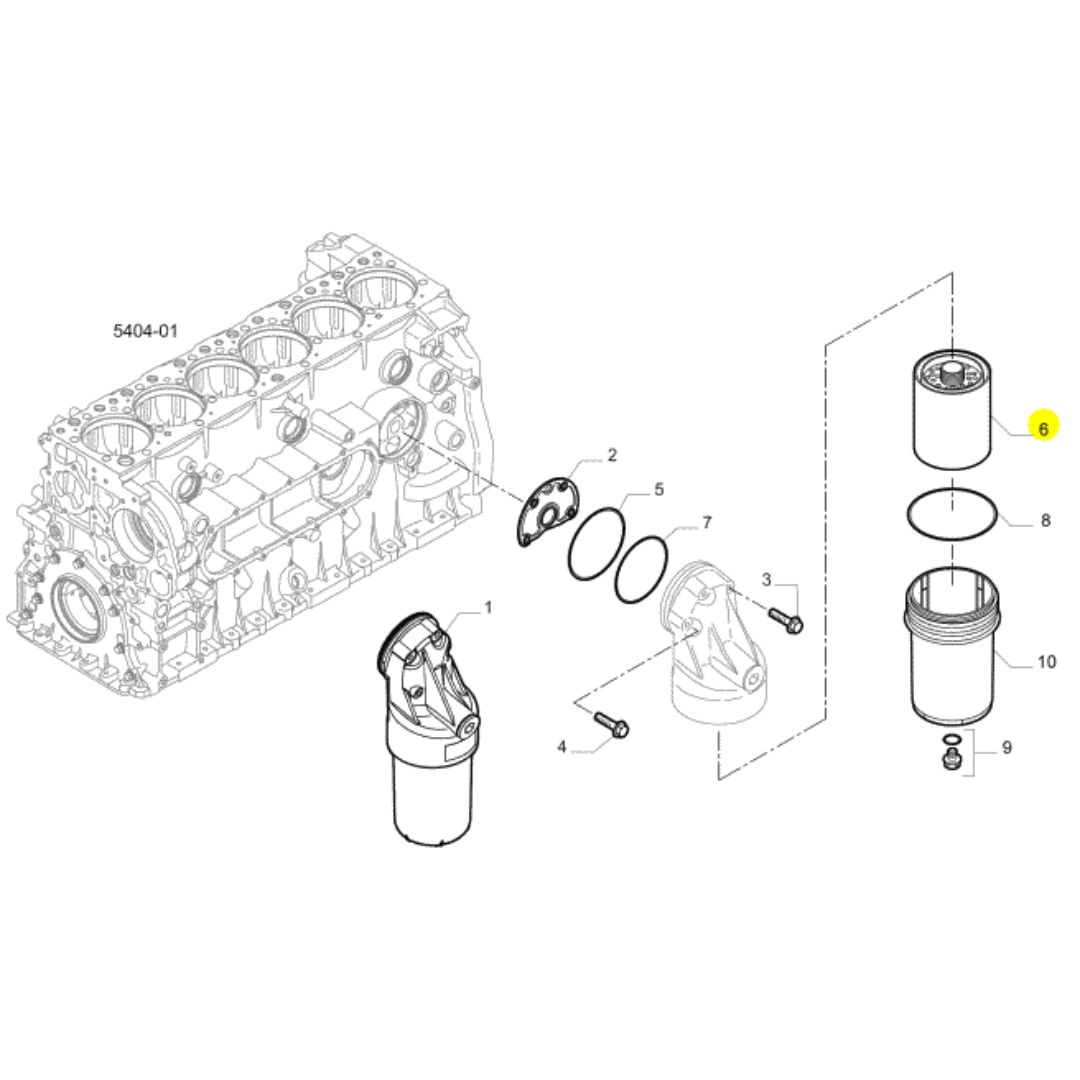 5404-01

2

5

7

6

8

3

1

10

4

9