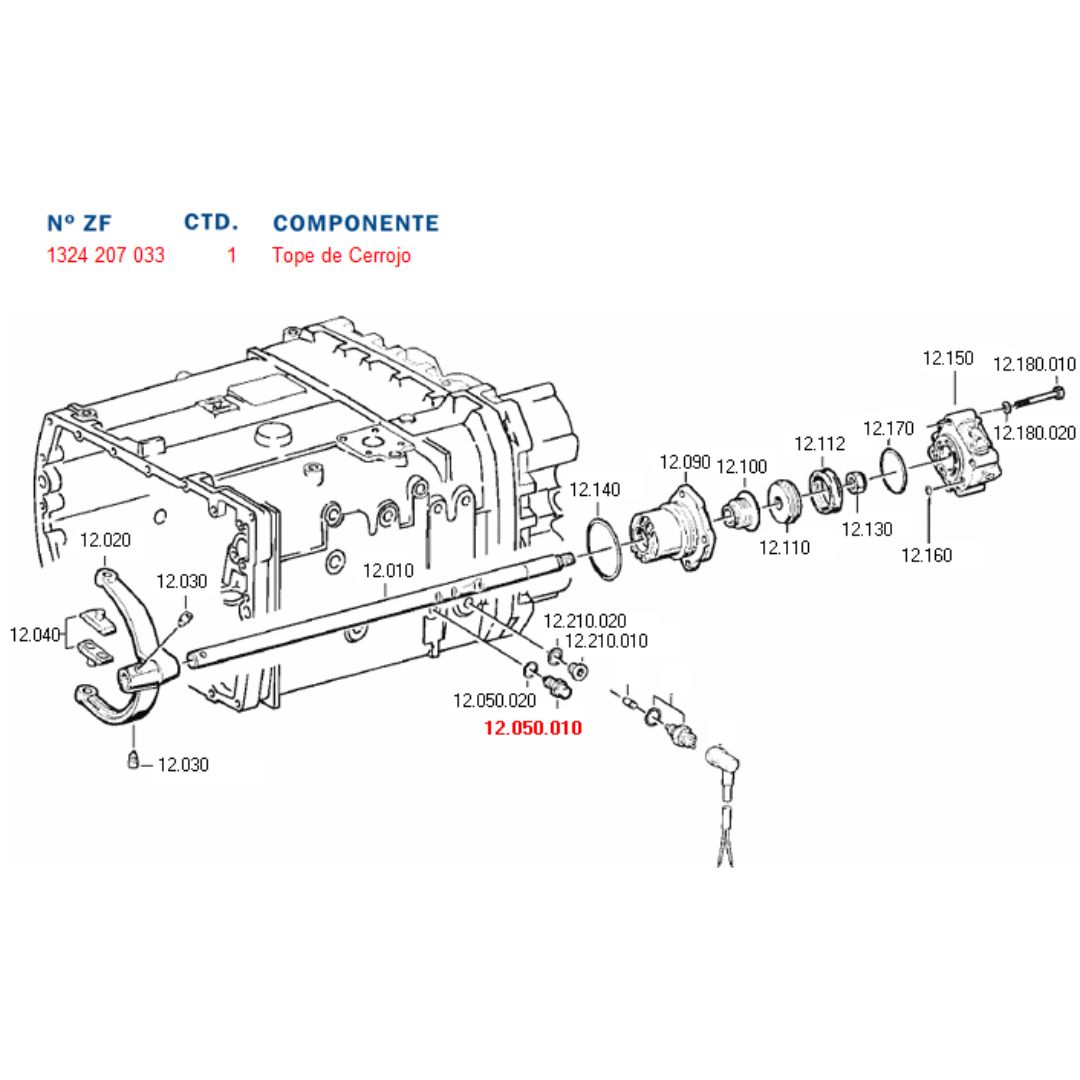 | Nº ZF | CTD. | COMPONENTE |
|---|---|---|
| 1324 207 033 | 1 | Tope de Cerrojo |

12.150
12.180.010
12.180.020
12.170
12.112
12.090
12.100
12.140
12.130
12.110
12.160
12.020
12.030
12.010
12.040
12.210.020
12.210.010
12.050.020
12.050.010
12.030