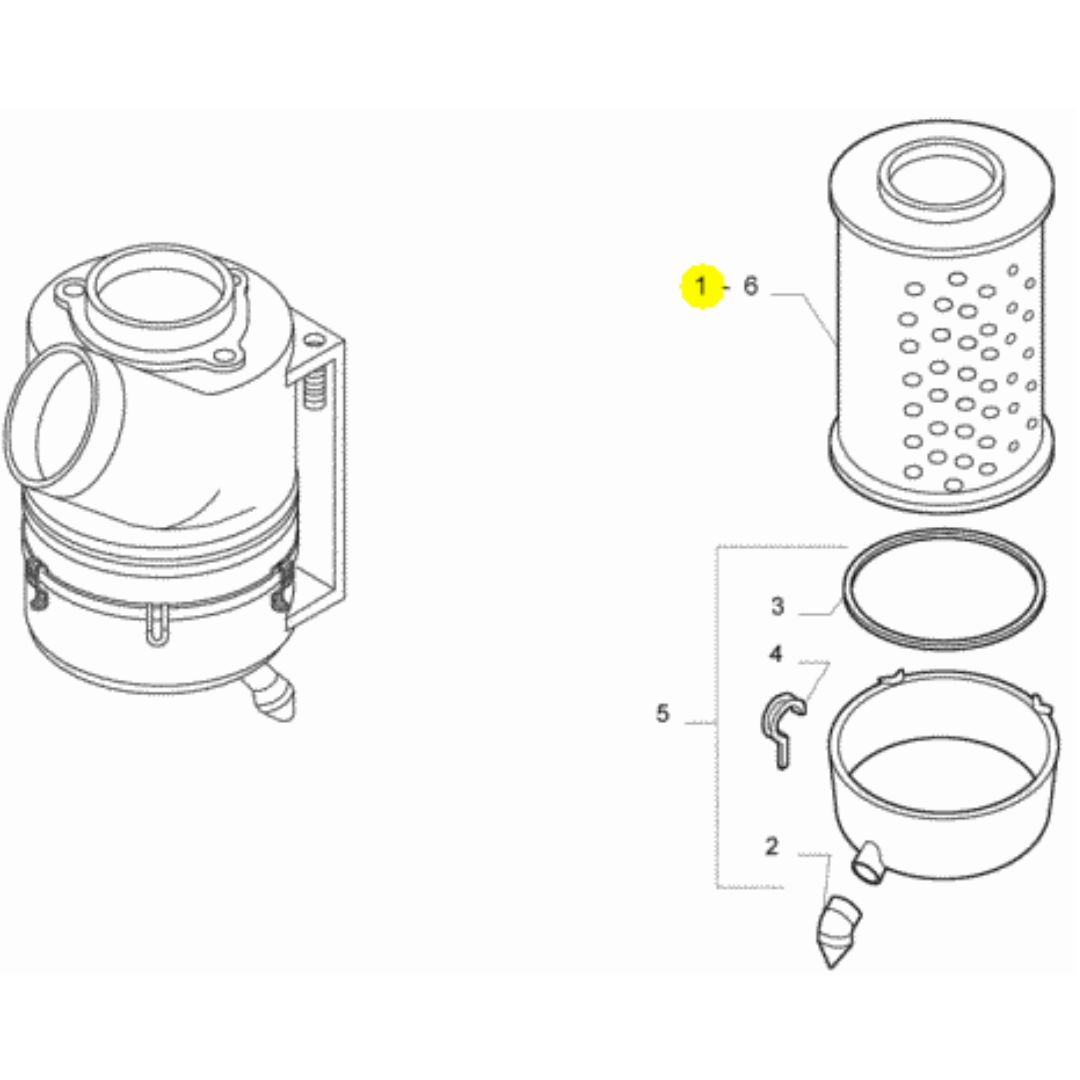 1 - 6
3
4
5
2