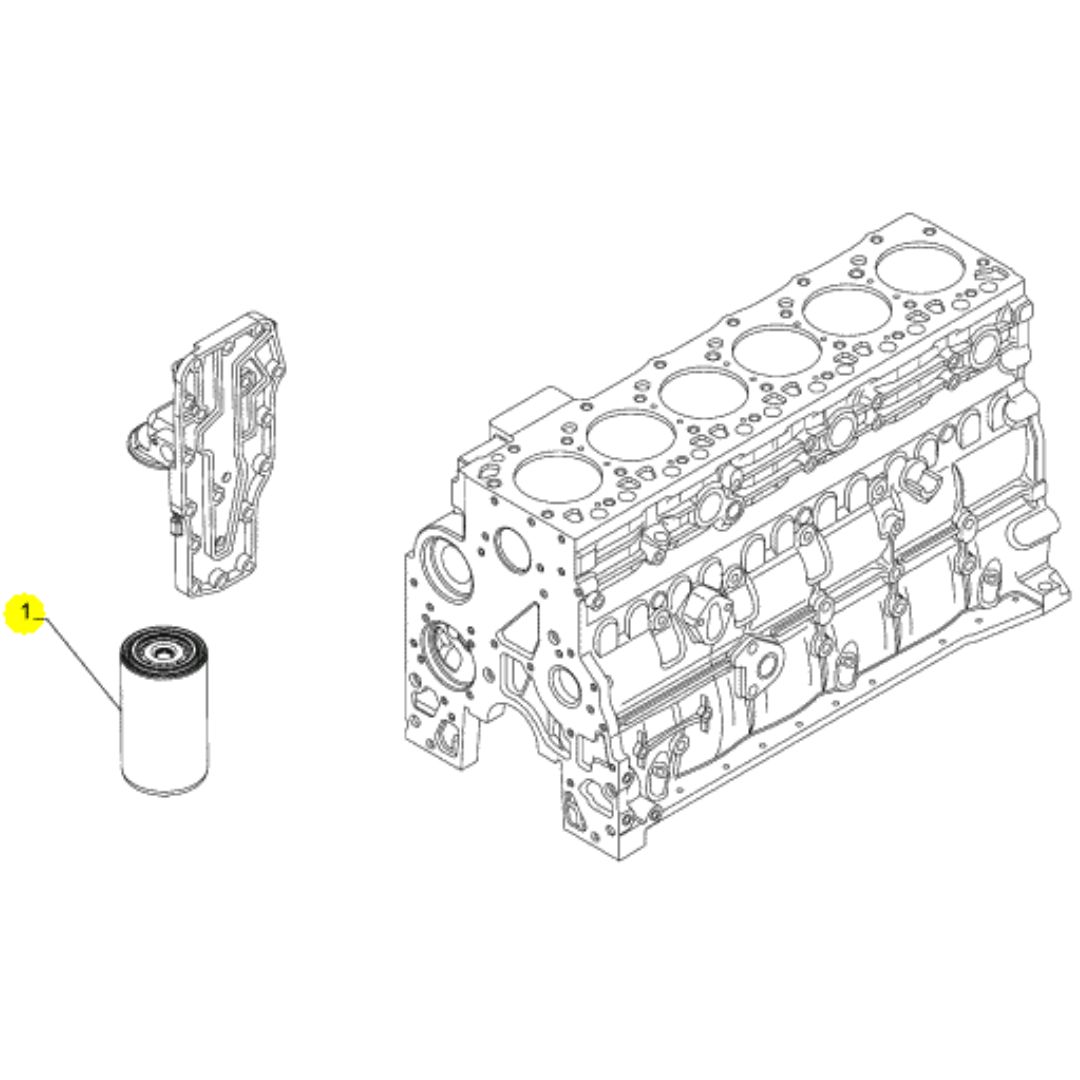 1