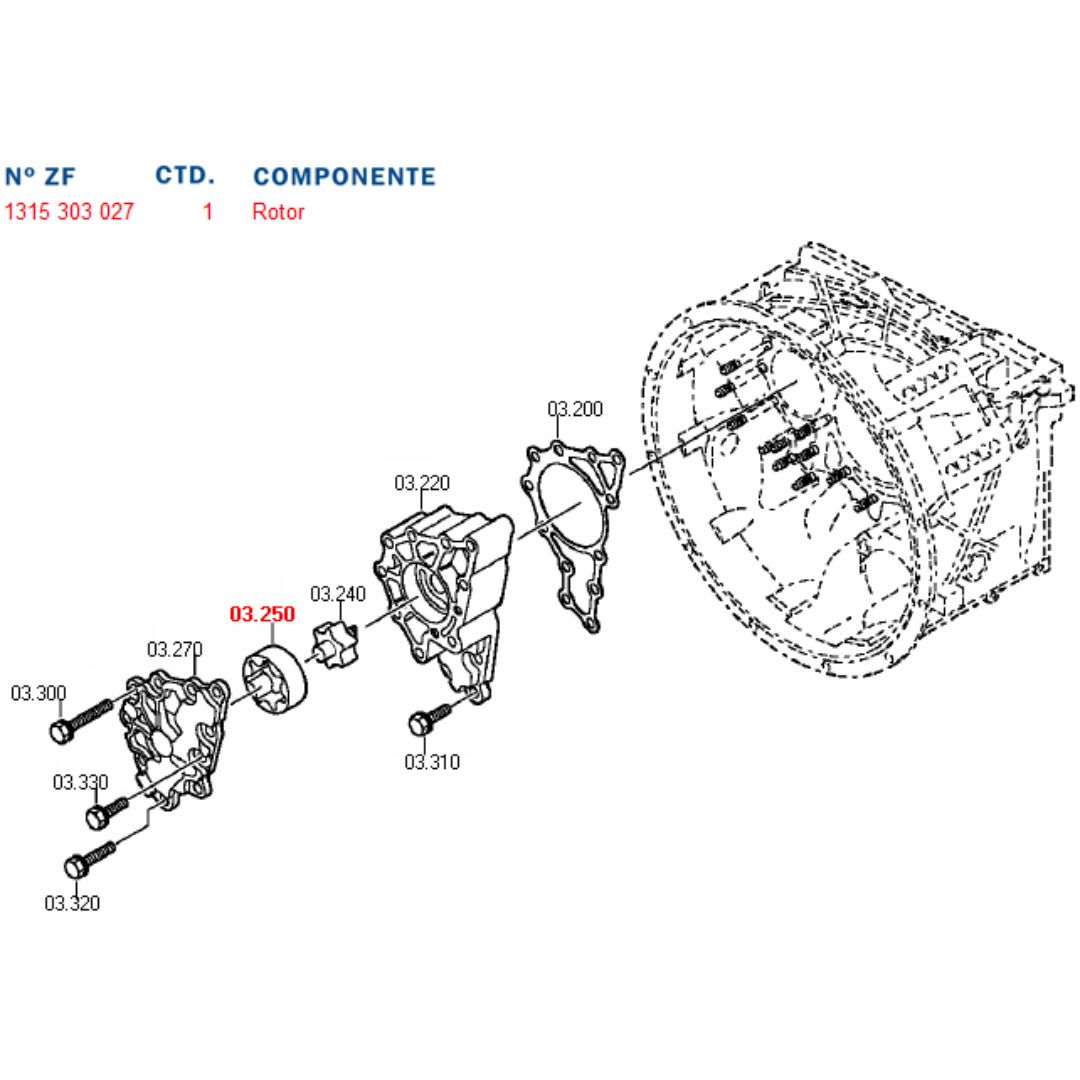 | Nº ZF | CTD. | COMPONENTE |
|---|---|---|
| 1315 303 027 | 1 | Rotor |

03.200

03.220

03.240

03.250

03.270

03.300

03.310

03.330

03.320