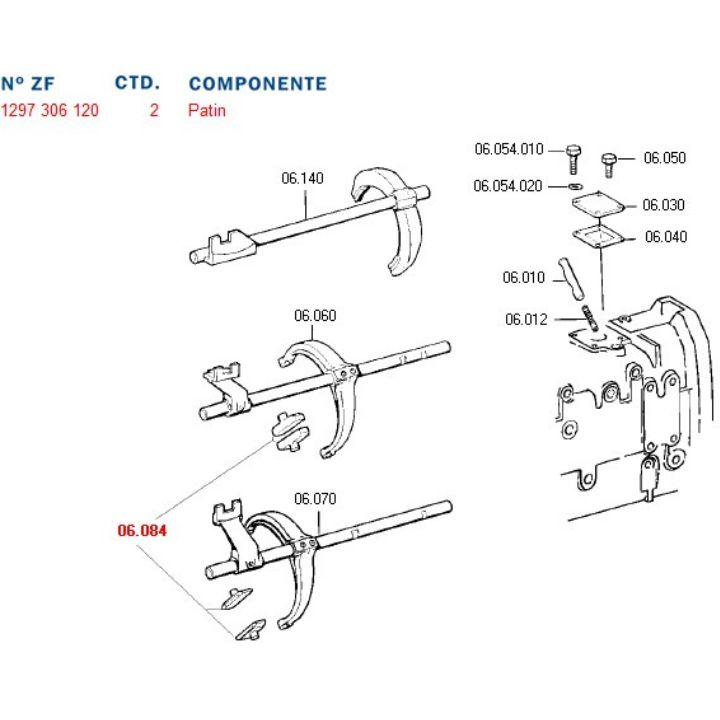 | Nº ZF | CTD. | COMPONENTE |
|---|---|---|
| 1297 306 120 | 2 | Patin |

06.140

06.054.010

06.050

06.054.020

06.030

06.040

06.010

06.012

06.060

06.070

06.084