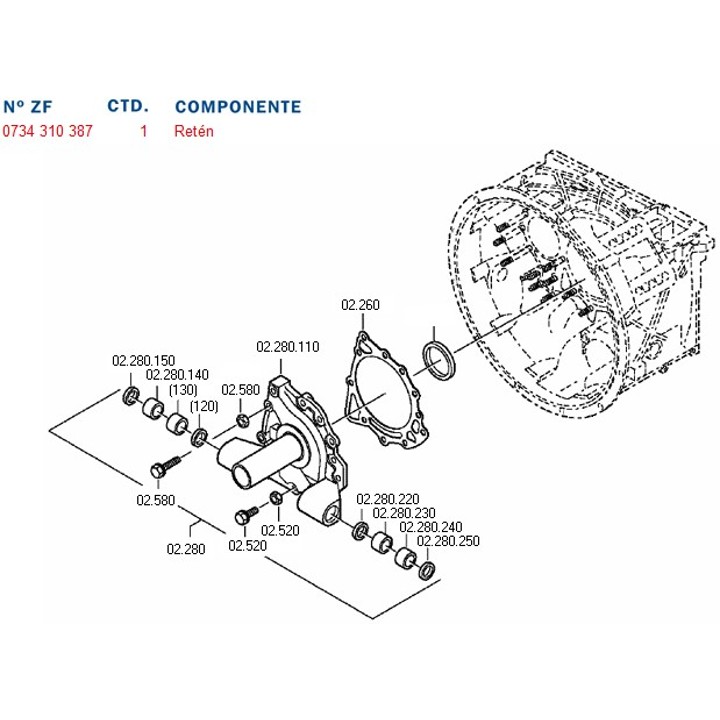 | Nº ZF | CTD. | COMPONENTE |
|---|---|---|
| 0734 310 387 | 1 | Retén |

02.260
02.280.110
02.280.150
02.280.140
(130)
(120)
02.580
02.580
02.520
02.520
02.280
02.280.220
02.280.230
02.280.240
02.280.250